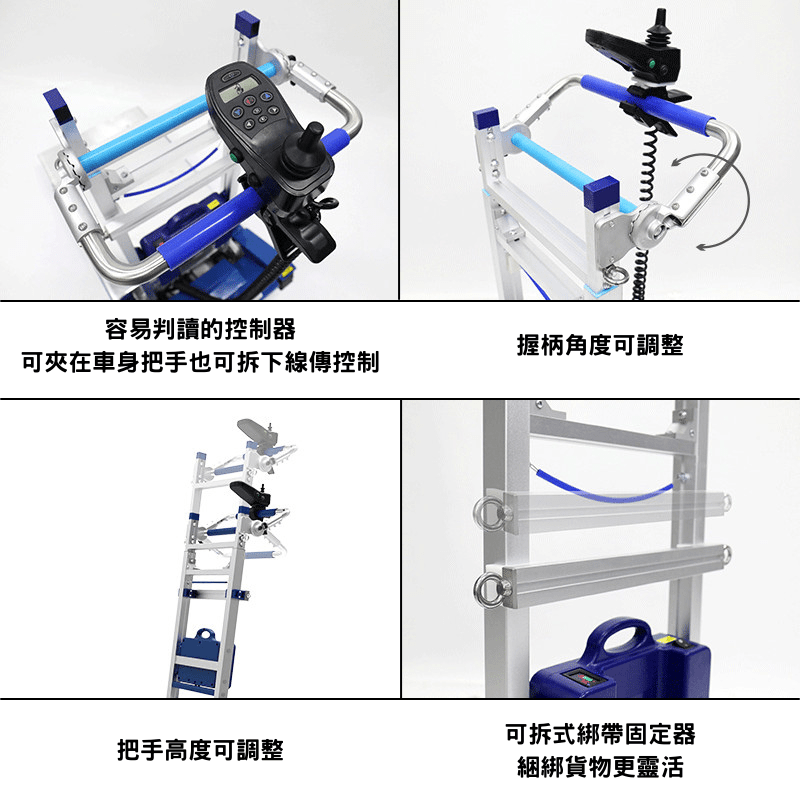 容易判讀的控制器
可夾在車身把手也可拆下線傳控制

握柄角度可調整

把手高度可調整

可拆式綁帶固定器
綑綁貨物更靈活