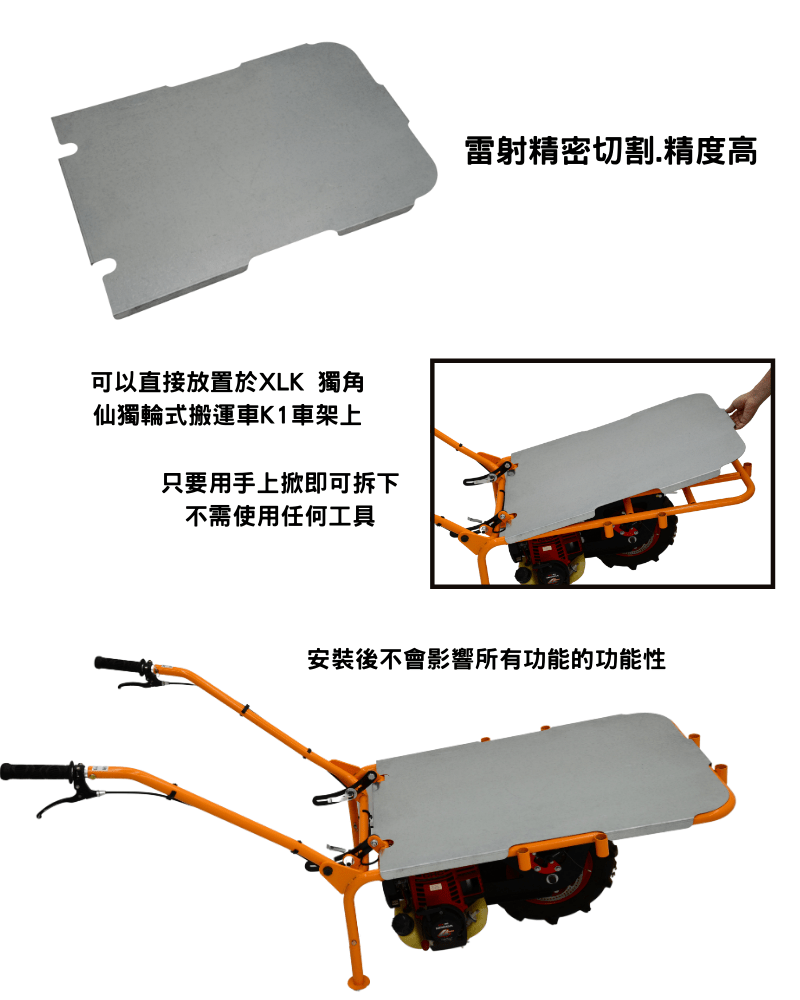 雷射精密切割.精度高

可以直接放置於XLK 獨角仙獨輪式搬運車K1車架上

只要用手上掀即可拆下
不需使用任何工具

安裝後不會影響所有功能的功能性