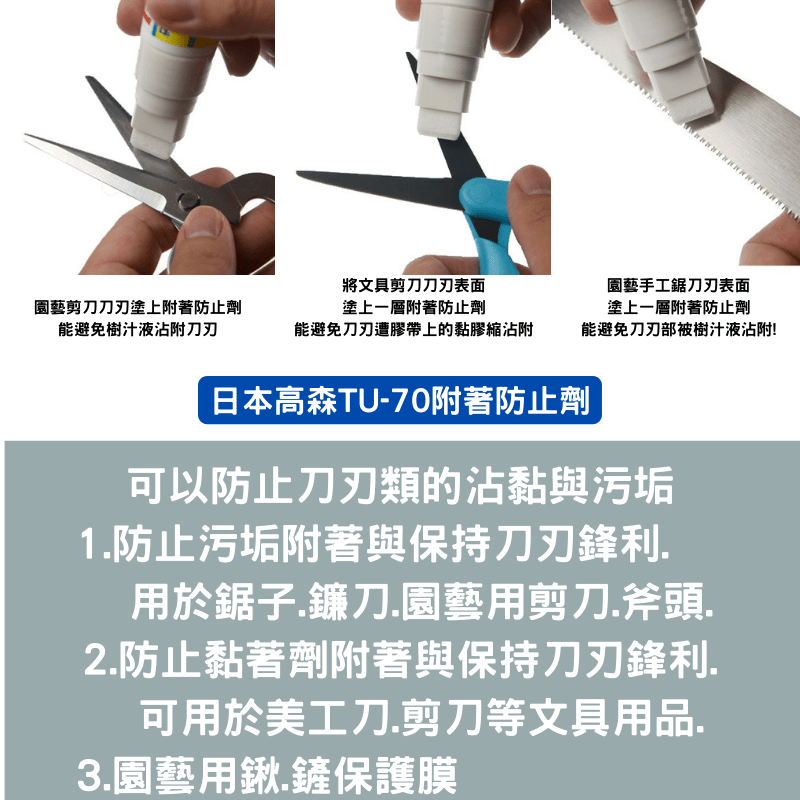 園藝剪刀刀刃塗上附著防止劑
能避免樹汁液沾附刀刃

將文具剪刀刀刃表面
塗上一層附著防止劑
能避免刀刃遭膠帶上的黏膠縮沾附

園藝手工鋸刀刃表面
塗上一層附著防止劑
能避免刀刃部被樹汁液沾附!

日本高森TU-70附著防止劑

可以防止刀刃類的沾黏與污垢
1.防止污垢附著與保持刀刃鋒利.
用於鋸子.鐮刀.園藝用剪刀.斧頭.
2.防止黏著劑附著與保持刀刃鋒利.
可用於美工刀.剪刀等文具用品.
3.園藝用鍬.鏟保護膜